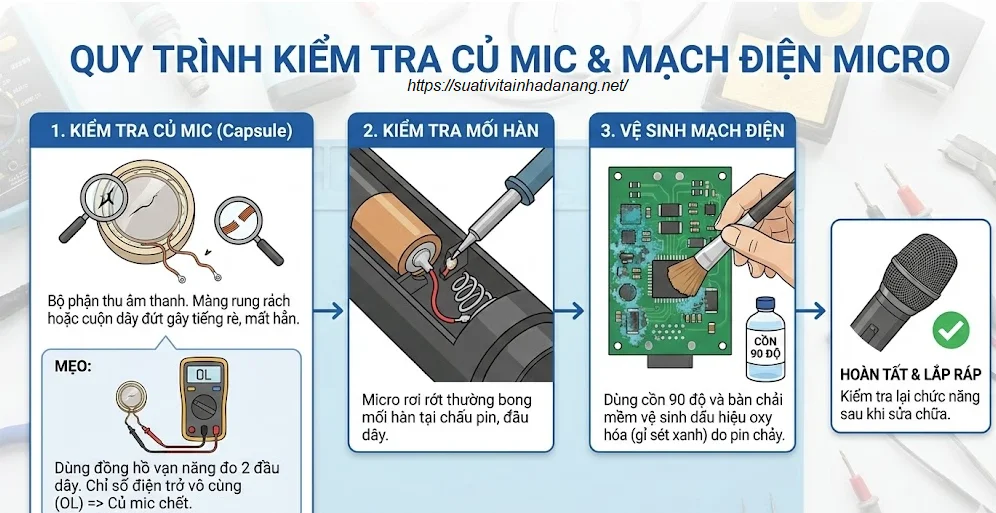 QUY TRÌNH KIỂM TRA CỦ MIC & MẠCH ĐIỆN MICRO

https://suativitainhadanang.net/

1. KIỂM TRA CỦ MIC (Capsule)

Bộ phận thu âm thanh. Màng rung rách hoặc cuộn dây đứt gây tiếng rè, mất hẳn.

MẸO:

OL

Dùng đồng hồ vạn năng đo 2 đầu dây. Chỉ số điện trở vô cùng (OL) => Củ mic chết.

2. KIỂM TRA MỐI HÀN

Micro rơi rớt thường bong mối hàn tại chấu pin, đầu dây.

3. VỆ SINH MẠCH ĐIỆN

CỒN 90 ĐỘ

Dùng cồn 90 độ và bàn chải mềm vệ sinh dấu hiệu oxy hóa (gỉ sét xanh) do pin chảy.

HOÀN TẤT & LẮP RÁP

Kiểm tra lại chức năng sau khi sửa chữa.